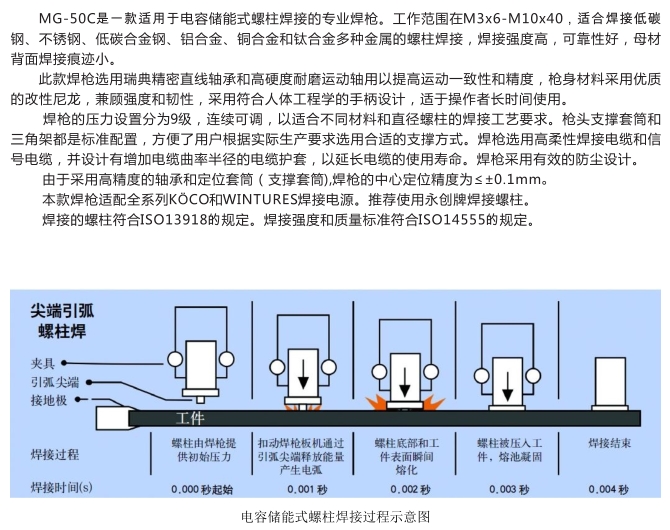 MG-50C是一款适用于电容储能式螺柱焊接的专业焊枪。工作范围在M3x6-M10x40，适合焊接低碳钢、不锈钢、低碳合金钢、铝合金、铜合金和钛合金多种金属的螺柱焊接，焊接强度高，可靠性好，母材背面焊接痕迹小。

此款焊枪选用瑞典精密直线轴承和高硬度耐磨运动轴用以提高运动一致性和精度，枪身材料采用优质的改性尼龙，兼顾强度和韧性，采用符合人体工程学的手柄设计，适于操作者长时间使用。

焊枪的压力设置分为9级，连续可调，以适合不同材料和直径螺柱的焊接工艺要求。枪头支撑套筒和三角架都是标准配置，方便了用户根据实际生产要求选用合适的支撑方式。焊枪选用高柔性焊接电缆和信号电缆，并设计有增加电缆曲率半径的电缆护套，以延长电缆的使用寿命。焊枪采用有效的防尘设计。

由于采用高精度的轴承和定位套筒（支撑套筒),焊枪的中心定位精度为≤±0.1mm。

本款焊枪适配全系列KÖCO和WINTURES焊接电源。推荐使用永创牌焊接螺柱。

焊接的螺柱符合ISO13918的规定。焊接强度和质量标准符合ISO14555的规定。

尖端引弧螺柱焊

夹具
引弧尖端
接地极
工件

| 焊接过程 | 螺柱由焊枪提供初始压力 | 扣动焊枪板机通过引弧尖端释放能量产生电弧 | 螺柱底部和工件表面瞬间熔化 | 螺柱被压入工件，熔池凝固 | 焊接结束 |
|---|---|---|---|---|---|
| 焊接时间(s) | 0.000 秒起始 | 0.001 秒 | 0.002 秒 | 0.003 秒 | 0.004 秒 |

电容储能式螺柱焊接过程示意图